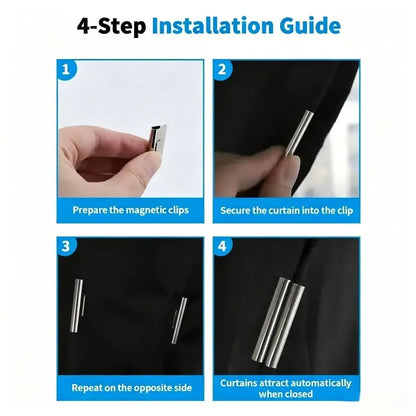 4-Step Installation Guide

1

Prepare the magnetic clips

2

Secure the curtain into the clip

3

Repeat on the opposite side

4

Curtains attract automatically when closed