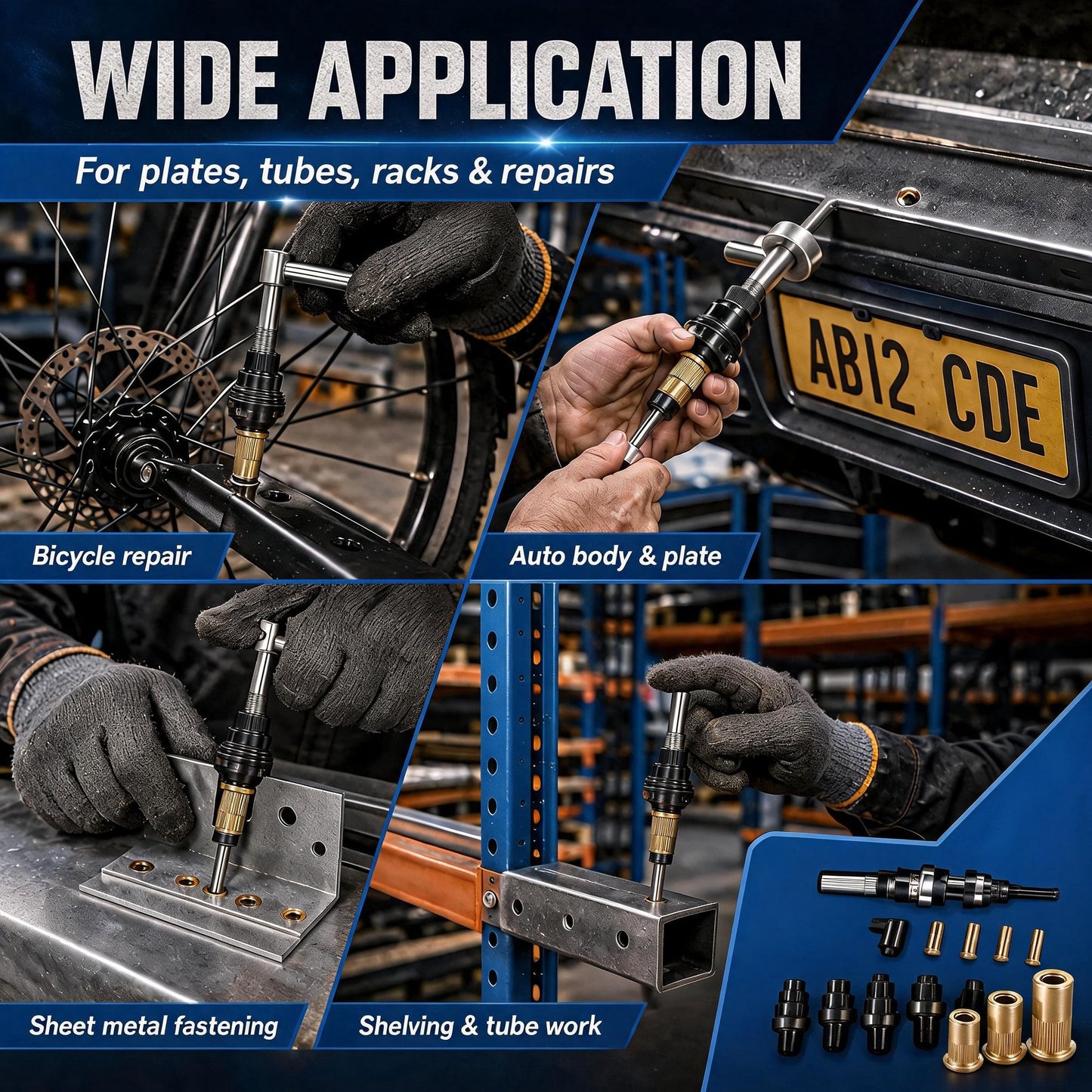 WIDE APPLICATION

For plates, tubes, racks & repairs

AB12 CDE

Bicycle repair

Auto body & plate

Sheet metal fastening

Shelving & tube work